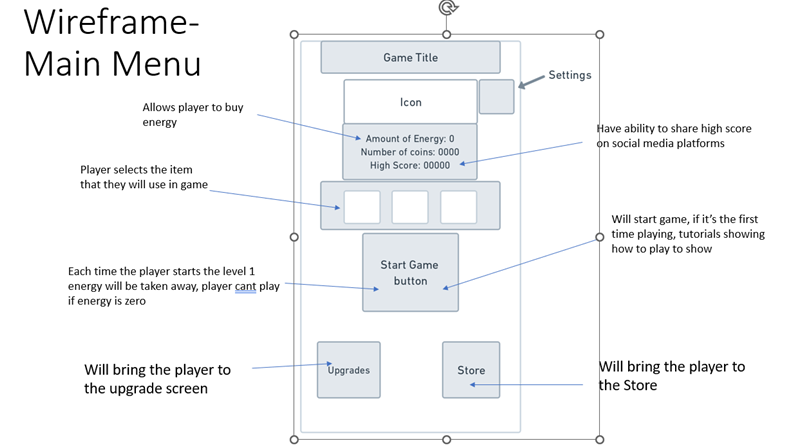 Wireframe-
Main Menu

Game Title

Settings

Icon

Allows player to buy energy

Amount of Energy: 0
Number of coins: 0000
High Score: 00000

Have ability to share high score on social media platforms

Player selects the item that they will use in game

Will start game, if it's the first time playing, tutorials showing how to play to show

Start Game button

Each time the player starts the level 1 energy will be taken away, player cant play if energy is zero

Upgrades

Store

Will bring the player to the upgrade screen

Will bring the player to the Store